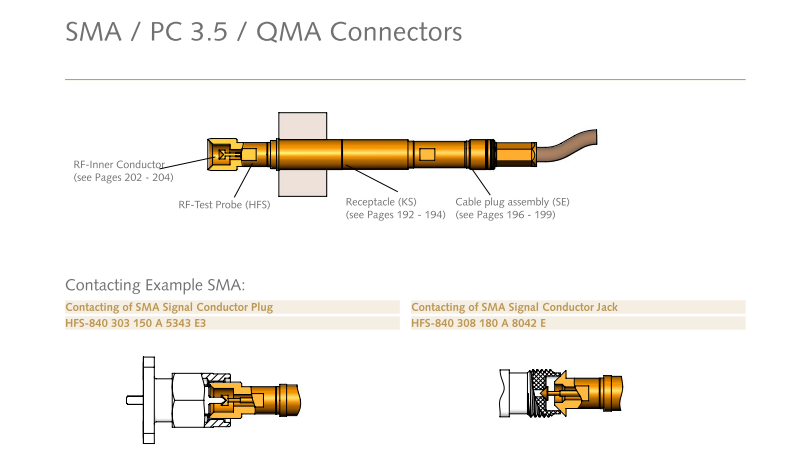 SMA / PC 3.5 / QMA Connectors

RF-Inner Conductor
(see Pages 202 - 204)

RF-Test Probe (HFS)

Receptacle (KS)
(see Pages 192 - 194)

Cable plug assembly (SE)
(see Pages 196 - 199)

Contacting Example SMA:

Contacting of SMA Signal Conductor Plug
HFS-840 303 150 A 5343 E3

Contacting of SMA Signal Conductor Jack
HFS-840 308 180 A 8042 E